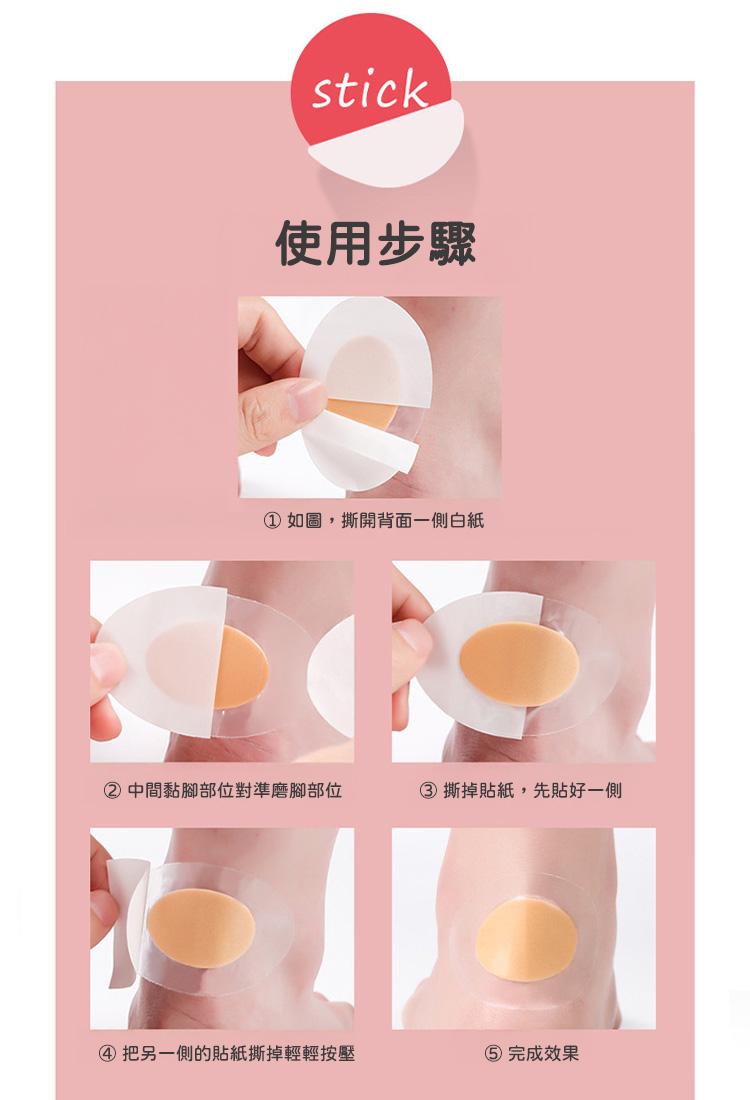 stick

使用步驟

① 如圖，撕開背面一側白紙

② 中間黏腳部位對準磨腳部位

③ 撕掉貼紙，先貼好一側

④ 把另一側的貼紙撕掉輕輕按壓

⑤ 完成效果