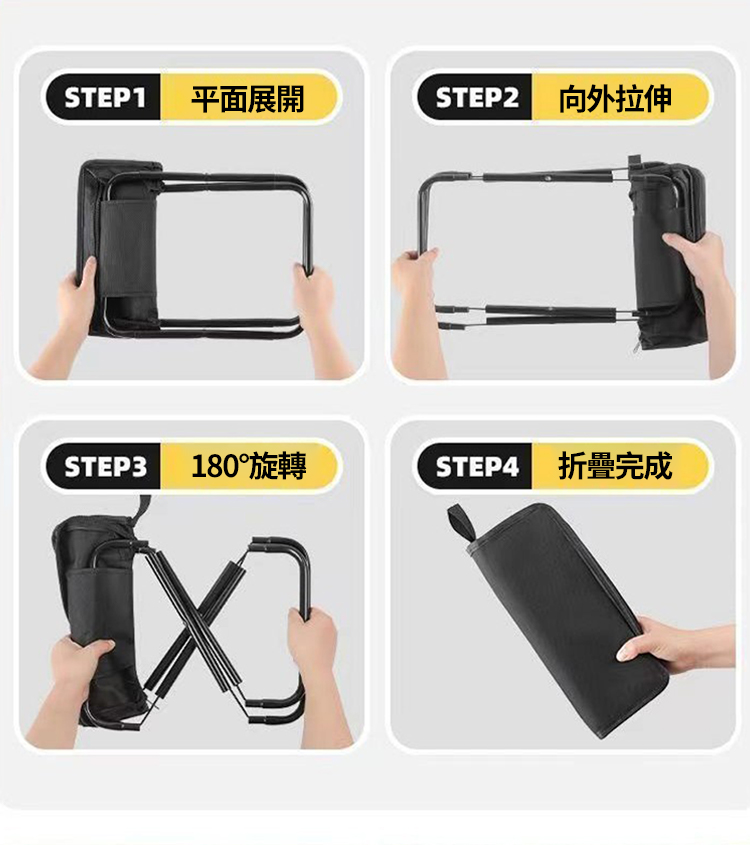 STEP1 平面展開

STEP2 向外拉伸

STEP3 180°旋轉

STEP4 折疊完成