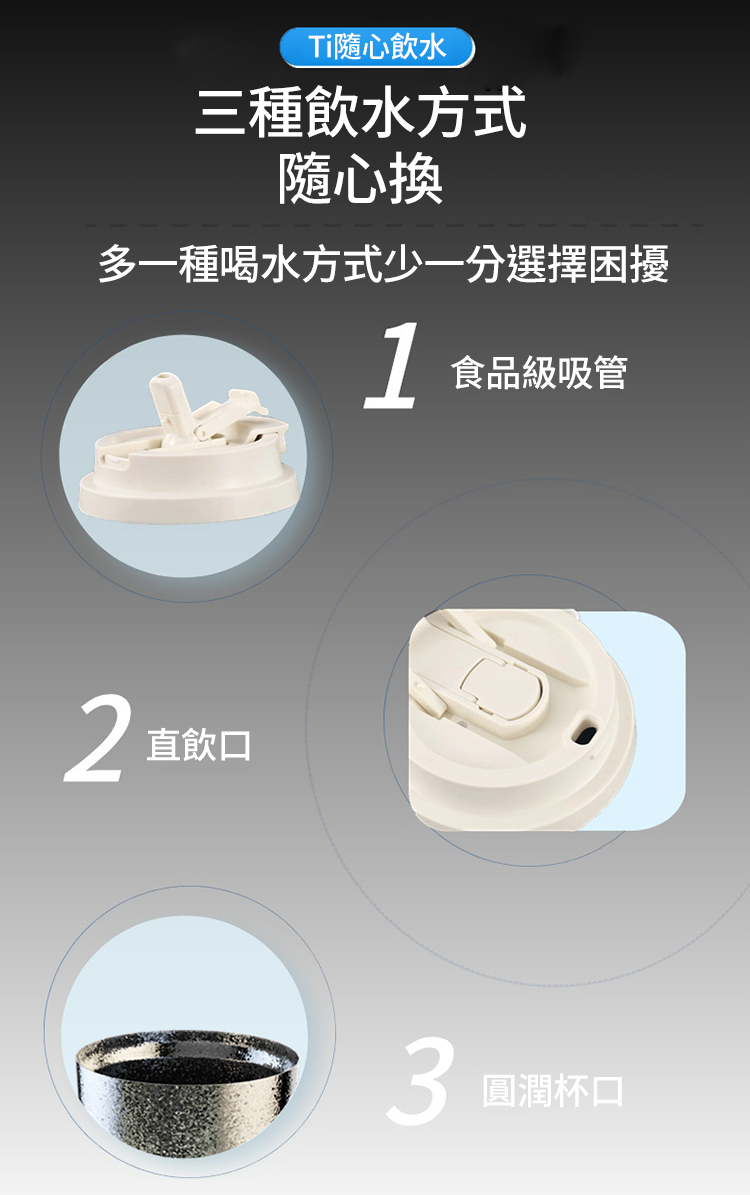 Ti隨心飲水

三種飲水方式
隨心換

多一種喝水方式少一分選擇困擾

1 食品級吸管

2 直飲口

3 圓潤杯口