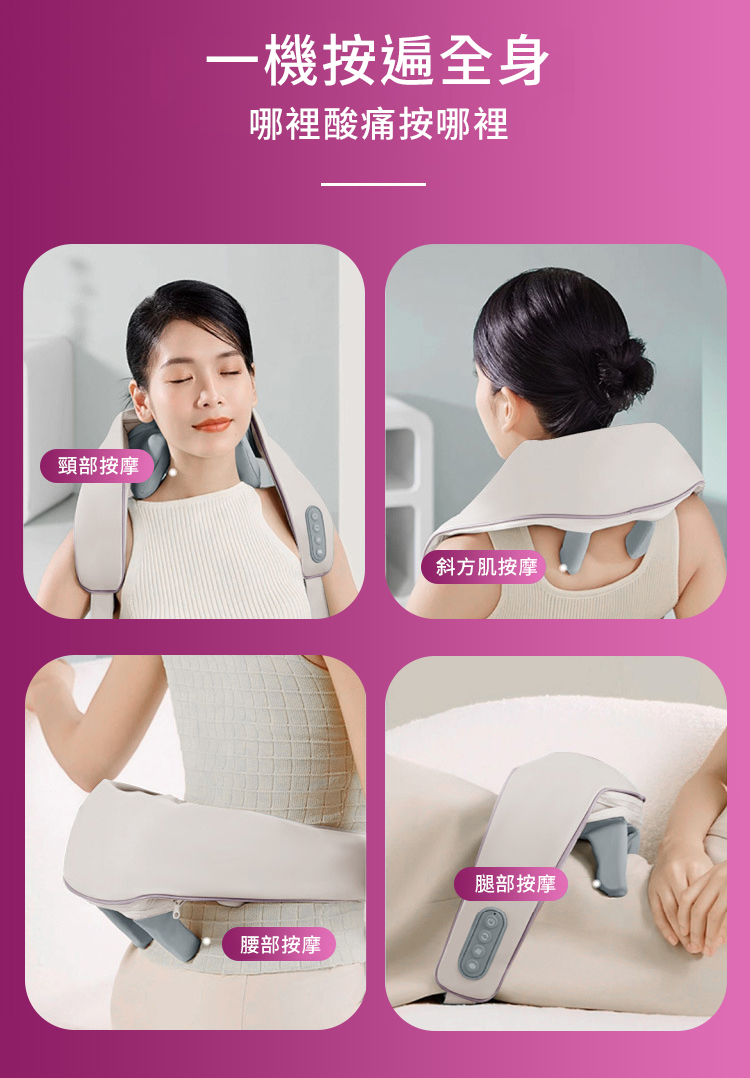 一機按遍全身
哪裡酸痛按哪裡

頸部按摩

斜方肌按摩

腰部按摩

腿部按摩