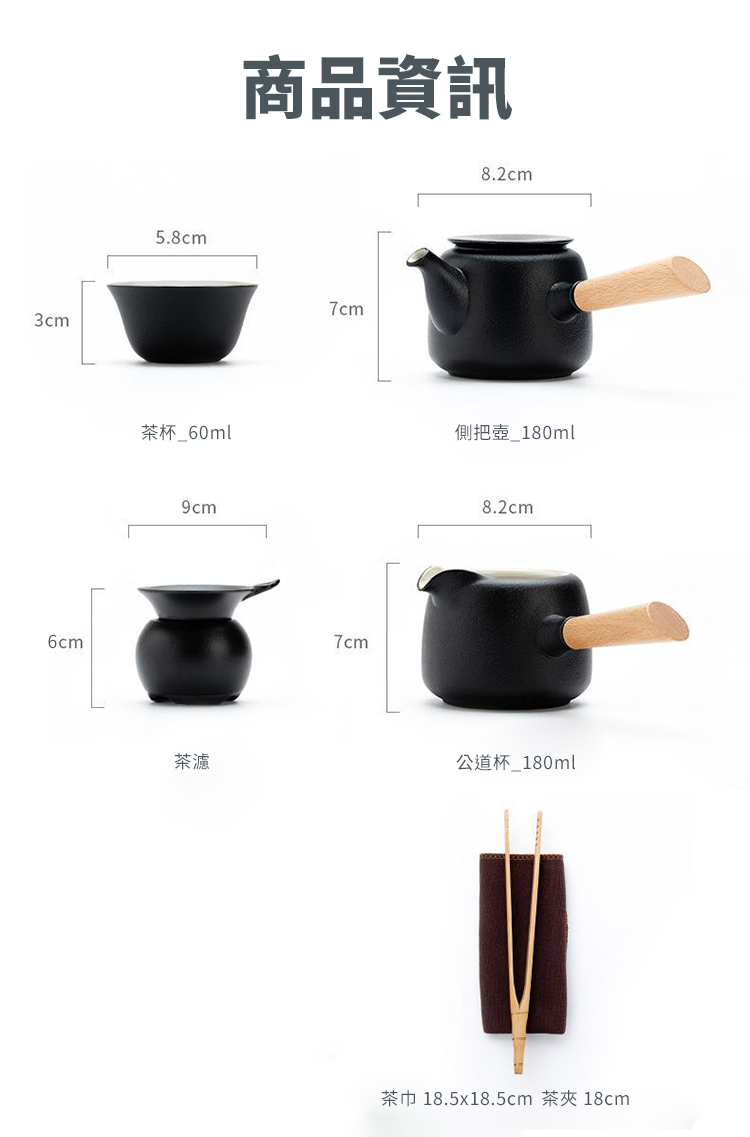 商品資訊

5.8cm
3cm
茶杯_60ml

8.2cm
7cm
側把壺_180ml

9cm
6cm
茶濾

8.2cm
7cm
公道杯_180ml

茶巾 18.5x18.5cm 茶夾 18cm